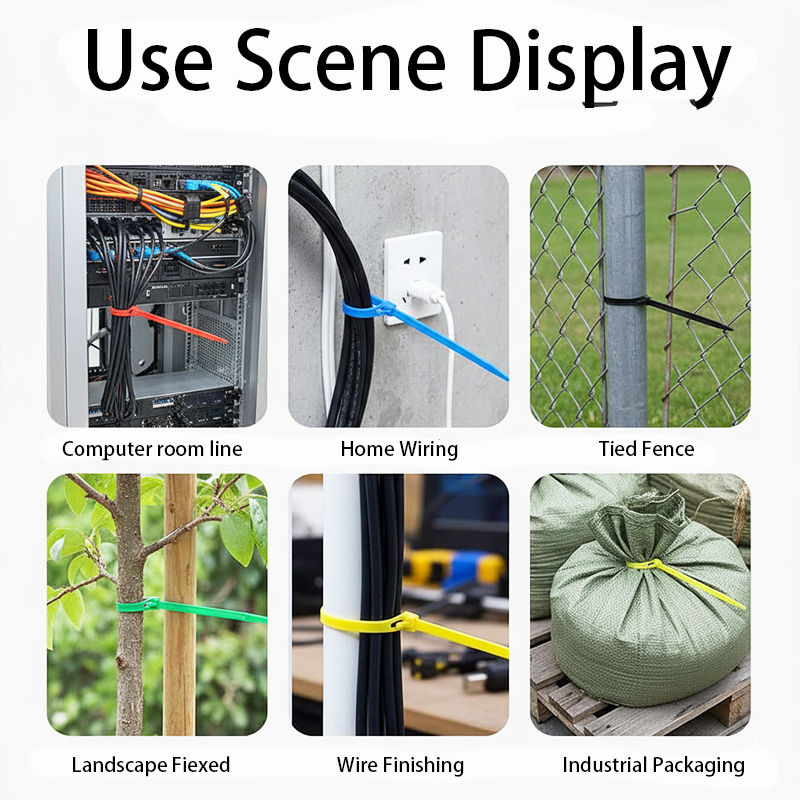 Use Scene Display

Computer room line

Home Wiring

Tied Fence

Landscape Fiexed

Wire Finishing

Industrial Packaging